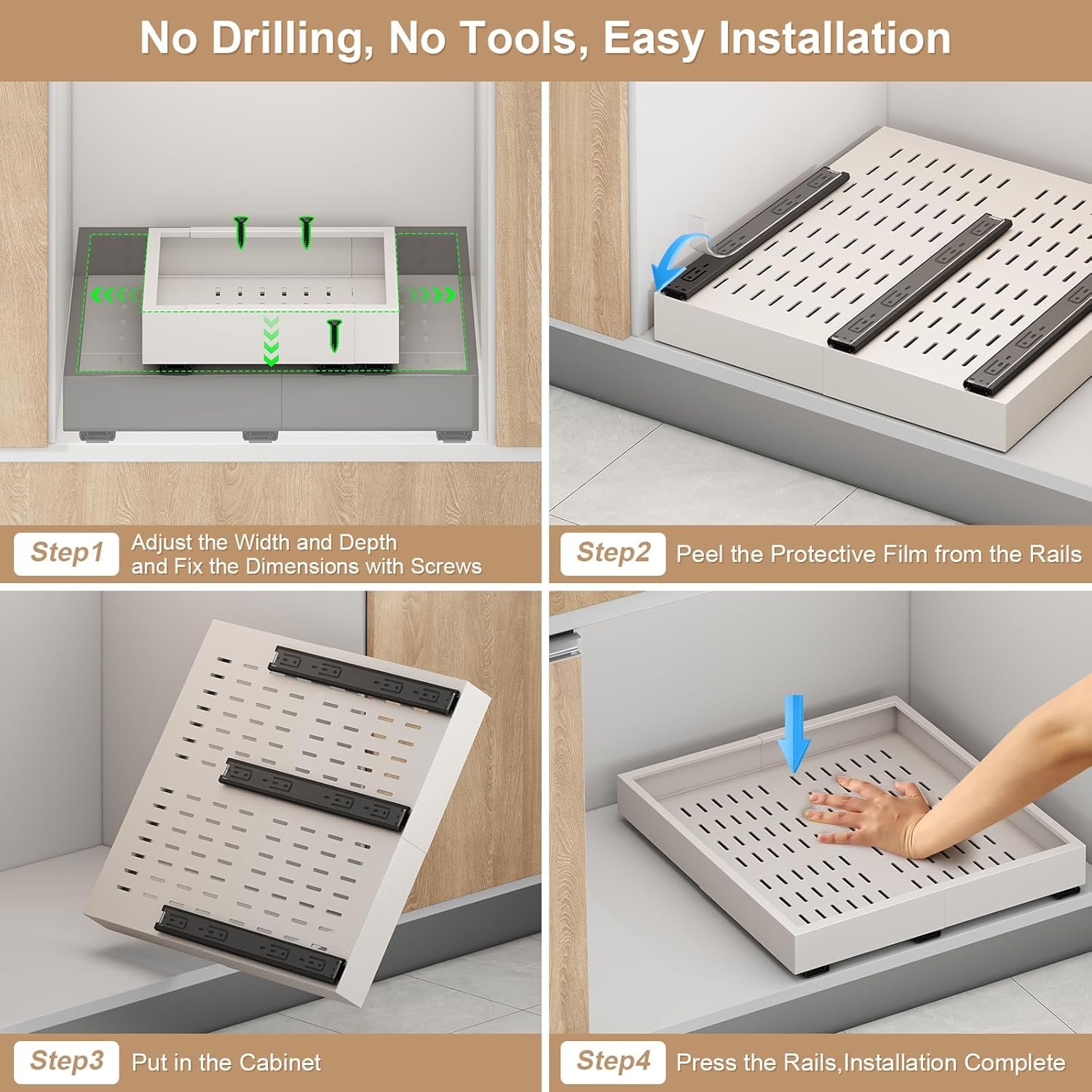 No Drilling, No Tools, Easy Installation

Step1 Adjust the Width and Depth and Fix the Dimensions with Screws

Step2 Peel the Protective Film from the Rails

Step3 Put in the Cabinet

Step4 Press the Rails,Installation Complete